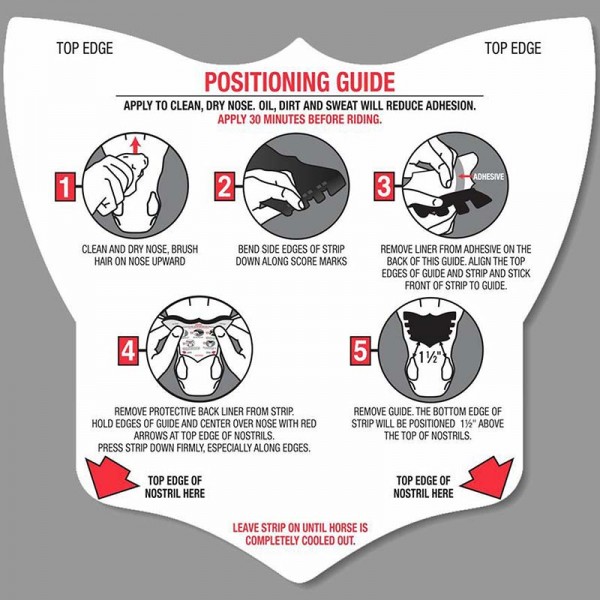 TOP EDGE

TOP EDGE

POSITIONING GUIDE

APPLY TO CLEAN, DRY NOSE. OIL, DIRT AND SWEAT WILL REDUCE ADHESION.

APPLY 30 MINUTES BEFORE RIDING.

1

CLEAN AND DRY NOSE, BRUSH HAIR ON NOSE UPWARD

2

BEND SIDE EDGES OF STRIP DOWN ALONG SCORE MARKS

3

ADHESIVE

REMOVE LINER FROM ADHESIVE ON THE BACK OF THIS GUIDE. ALIGN THE TOP EDGES OF GUIDE AND STRIP AND STICK FRONT OF STRIP TO GUIDE.

4

REMOVE PROTECTIVE BACK LINER FROM STRIP. HOLD EDGES OF GUIDE AND CENTER OVER NOSE WITH RED ARROWS AT TOP EDGE OF NOSTRILS. PRESS STRIP DOWN FIRMLY, ESPECIALLY ALONG EDGES.

5

1½"

REMOVE GUIDE. THE BOTTOM EDGE OF STRIP WILL BE POSITIONED 1½" ABOVE THE TOP OF NOSTRILS.

TOP EDGE OF NOSTRIL HERE

TOP EDGE OF NOSTRIL HERE

LEAVE STRIP ON UNTIL HORSE IS COMPLETELY COOLED OUT.